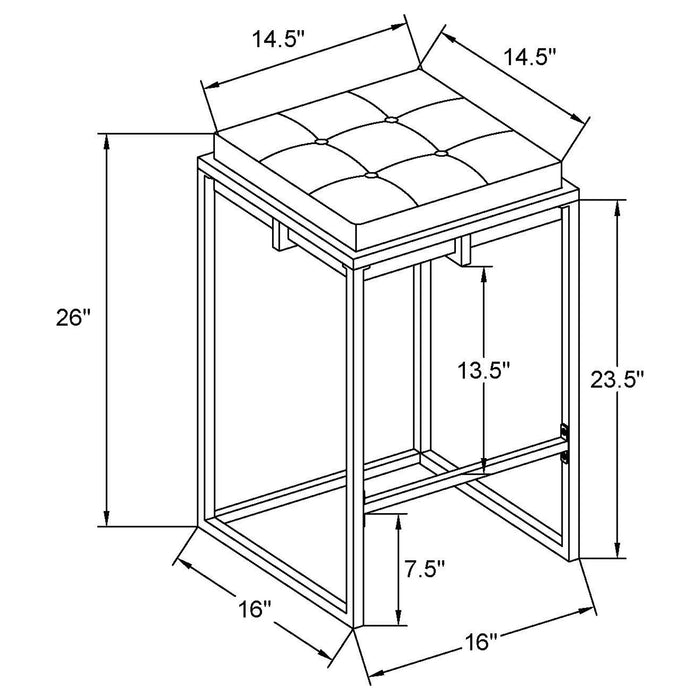 14.5"
14.5"
26"
13.5"
23.5"
7.5"
16"
16"