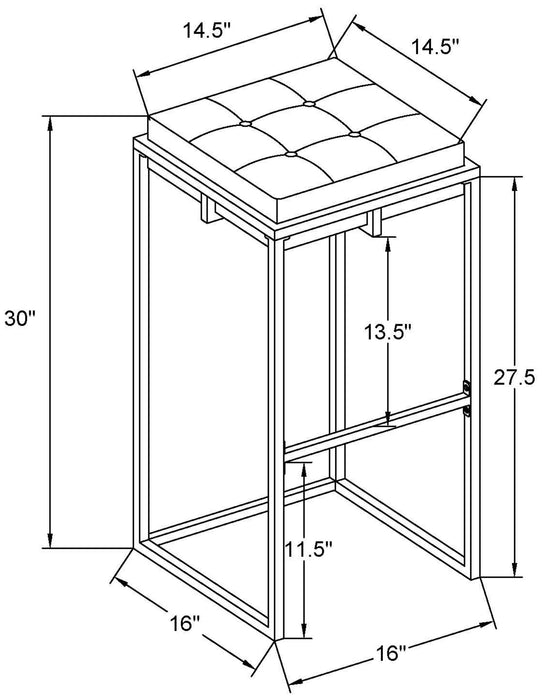 14.5"

14.5"

30"

13.5"

27.5

11.5"

16"

16"