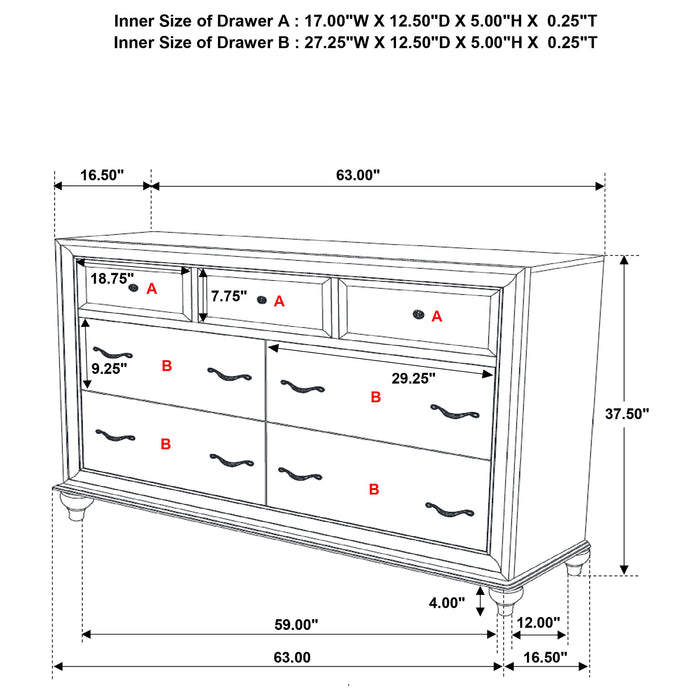 Inner Size of Drawer A : 17.00"W X 12.50"D X 5.00"H X 0.25"T
Inner Size of Drawer B : 27.25"W X 12.50"D X 5.00"H X 0.25"T

16.50"
63.00"
18.75"
A
7.75"
A
A
9.25"
B
29.25"
B
B
B
37.50"
4.00"
59.00"
12.00"
63.00
16.50"