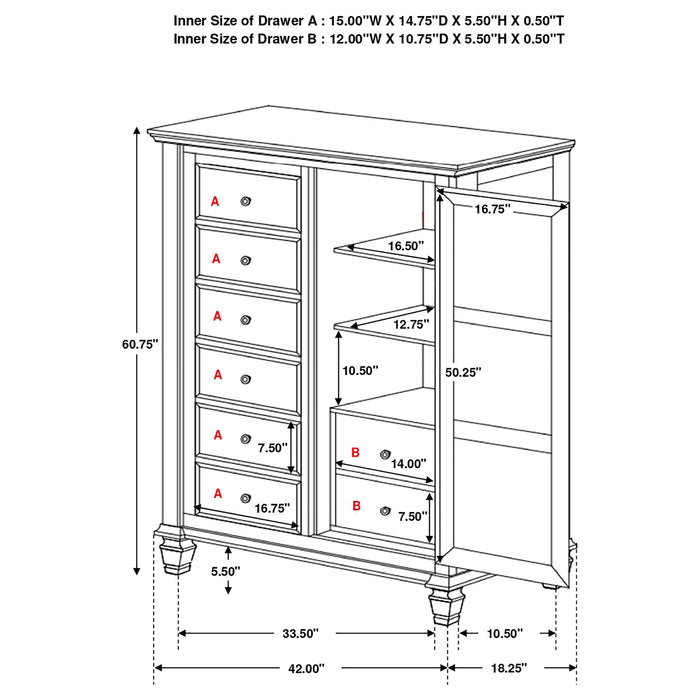 Inner Size of Drawer A : 15.00''W X 14.75''D X 5.50''H X 0.50''T
Inner Size of Drawer B : 12.00''W X 10.75''D X 5.50''H X 0.50''T

60.75''

A
A
A
A
A
7.50''
A
16.75''

16.75''
16.50''
12.75''
10.50''
50.25''
B
14.00''
B
7.50''

5.50''

33.50''
10.50''
42.00''
18.25''