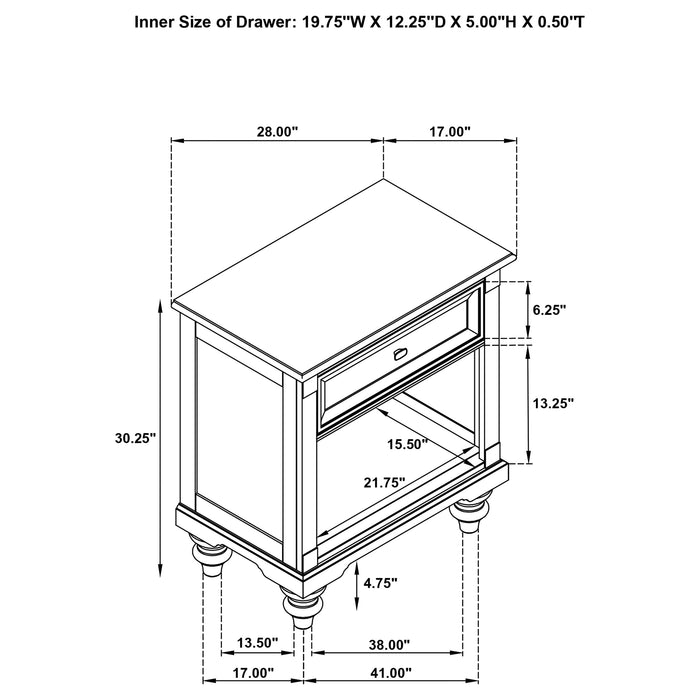 Inner Size of Drawer: 19.75"W X 12.25"D X 5.00"H X 0.50"T

28.00"

17.00"

6.25"

13.25"

30.25"

15.50"

21.75"

4.75"

13.50"

38.00"

17.00"

41.00"