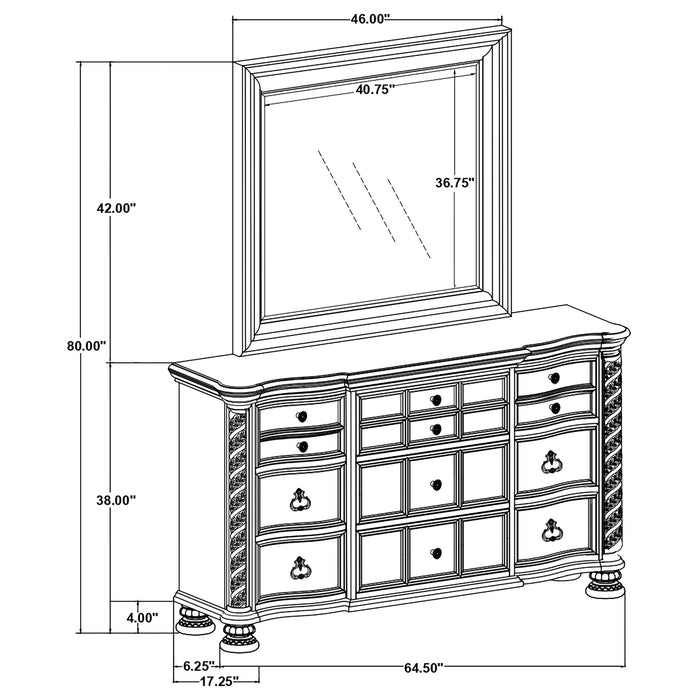 46.00"

40.75"

36.75"

42.00"

80.00"

38.00"

4.00"

6.25"

64.50"

17.25"