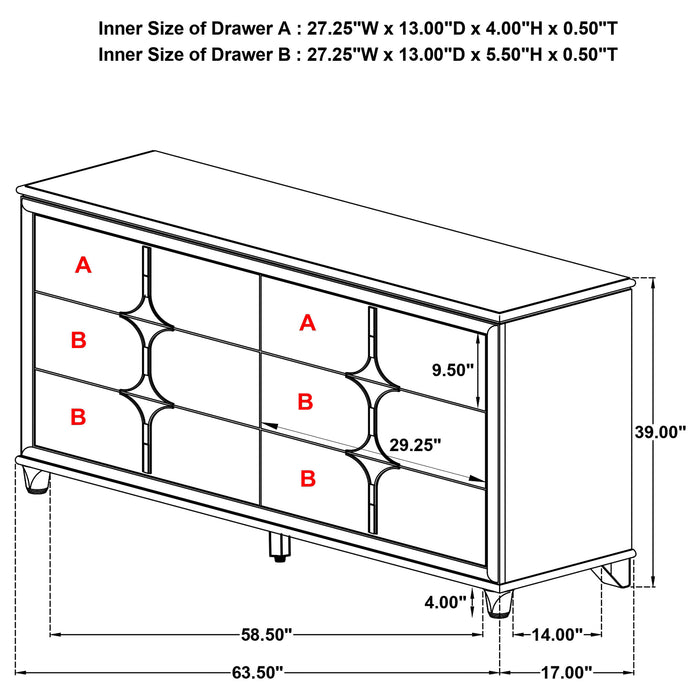 Inner Size of Drawer A : 27.25"W x 13.00"D x 4.00"H x 0.50"T
Inner Size of Drawer B : 27.25"W x 13.00"D x 5.50"H x 0.50"T

A
B
B
A
B
B
9.50"
29.25"
39.00"
4.00"
58.50"
14.00"
63.50"
17.00"