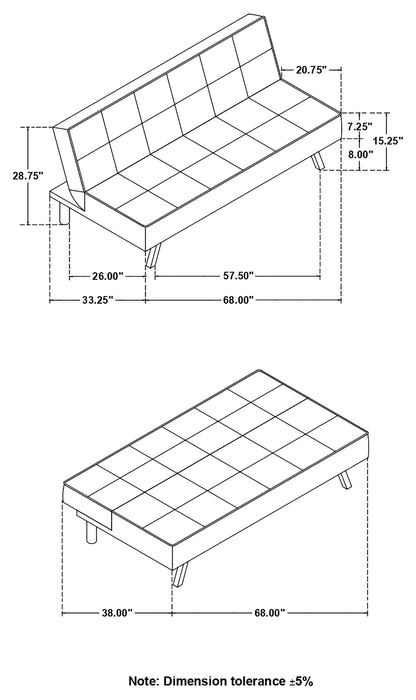 20.75"
7.25"
15.25"
8.00"
28.75"
26.00"
57.50"
33.25"
68.00"

38.00"
68.00"

Note: Dimension tolerance ±5%