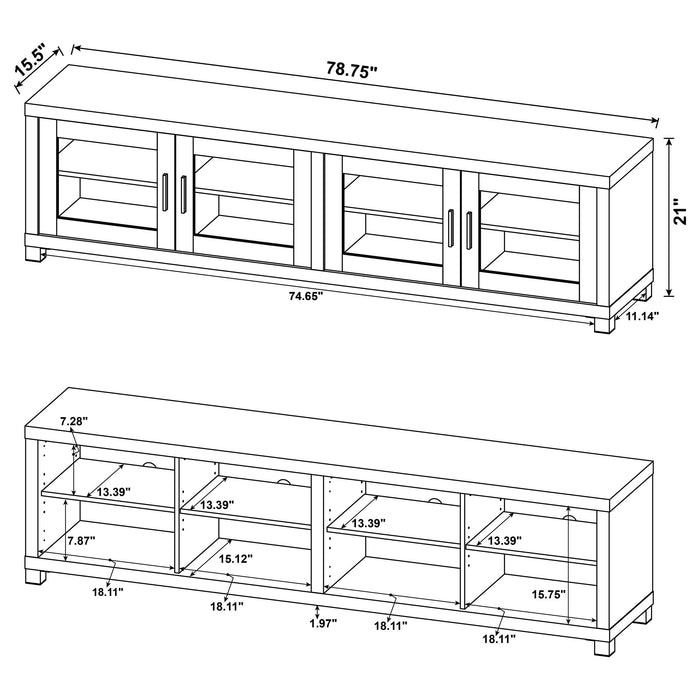 15.5"
78.75"
21"
74.65"
11.14"

7.28"
13.39"
13.39"
13.39"
13.39"
7.87"
15.12"
15.75"
18.11"
18.11"
1.97"
18.11"
18.11"