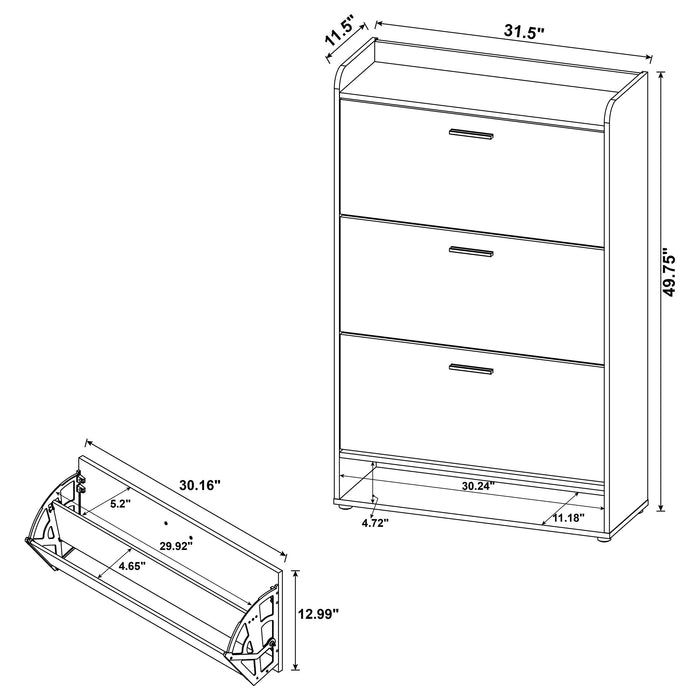 11.5"
31.5"
49.75"
30.24"
4.72"
11.18"
30.16"
5.2"
29.92"
4.65"
12.99"